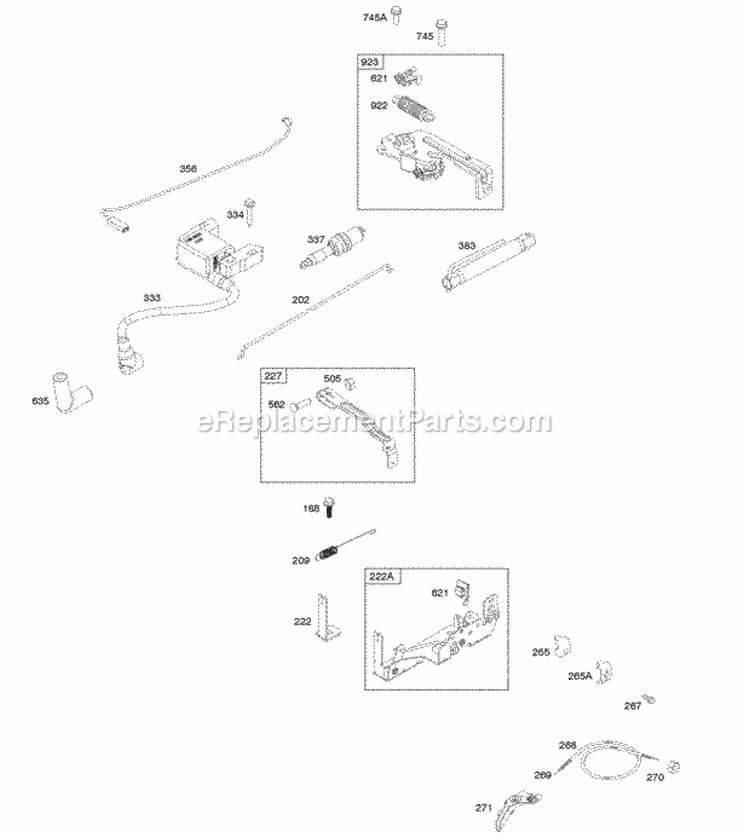 745A
745
923
621
922
356
334
337
383
333
202
635
227
505
562
eReplacementParts.com
188
209
222A
621
222
265
265A
267
268
269
270
271